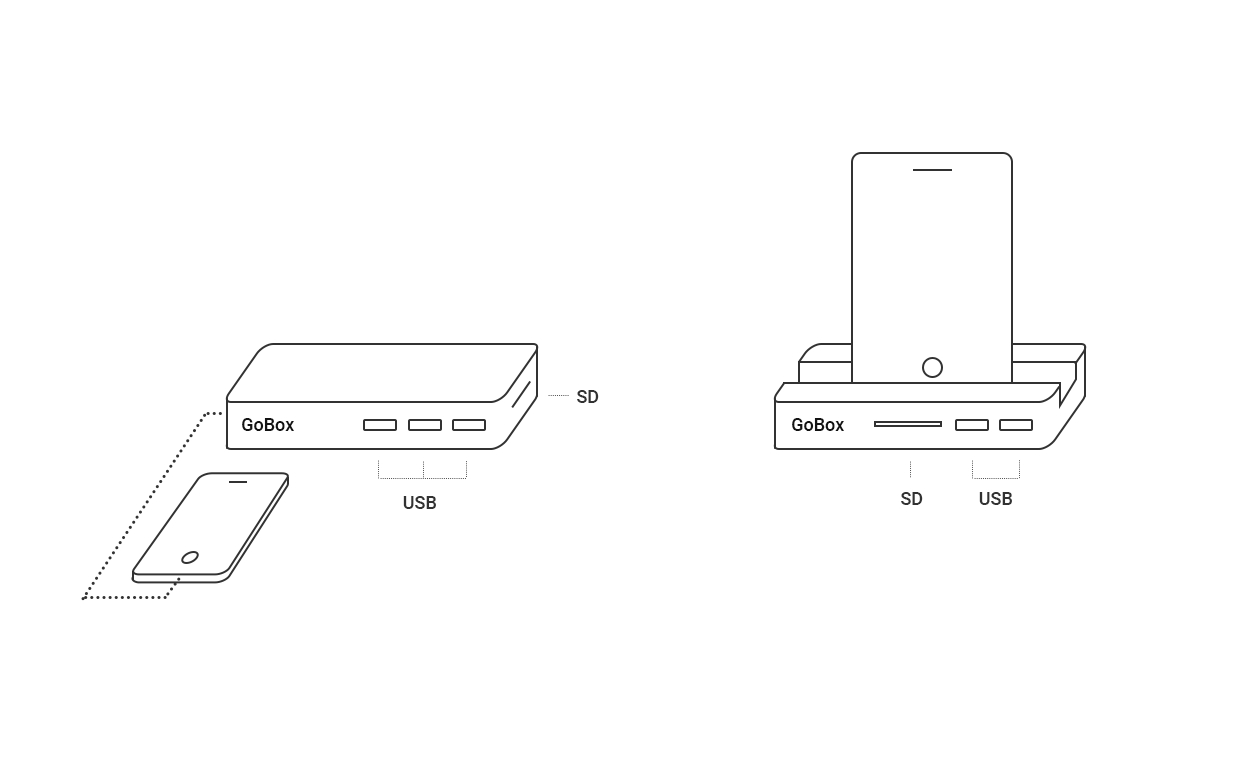 GoBox
SD
USB
GoBox
SD
USB