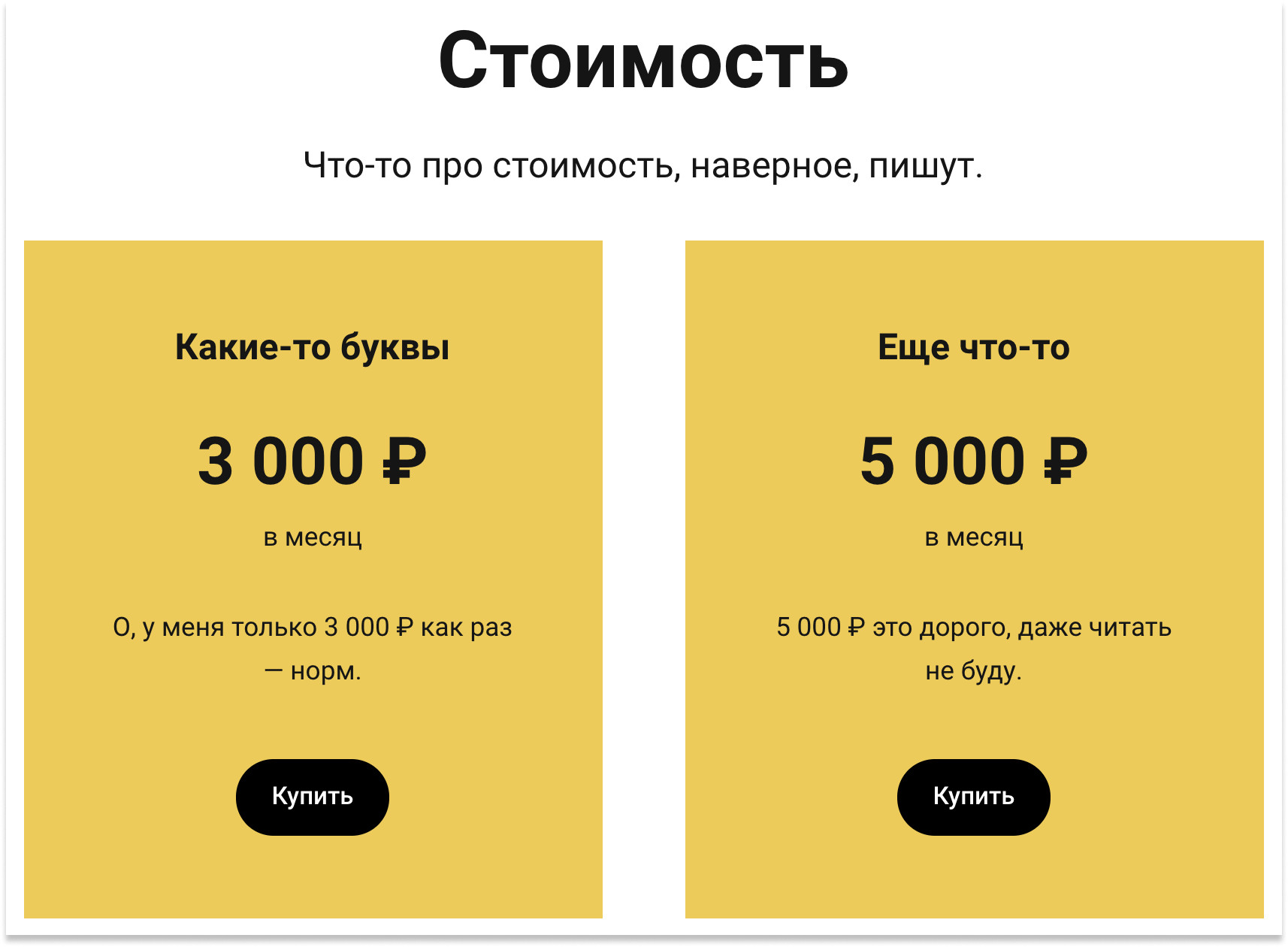 Стоимость

Что-то про стоимость, наверное, пишут.

Какие-то буквы

3 000 ₽

в месяц

О, у меня только 3 000 ₽ как раз — норм.

Купить

Еще что-то

5 000 ₽

в месяц

5 000 ₽ это дорого, даже читать не буду.

Купить